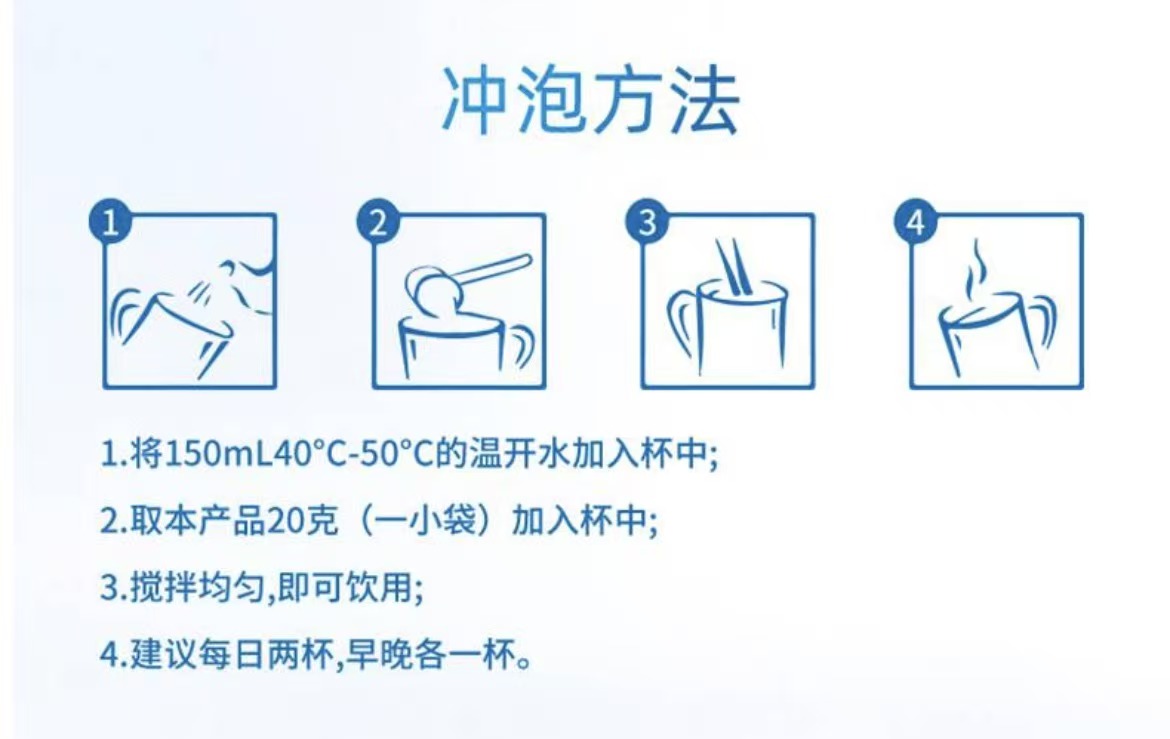 冲泡方法

1

2

3

4

1.将150mL40°C-50°C的温开水加入杯中;

2.取本产品20克（一小袋）加入杯中;

3.搅拌均匀,即可饮用;

4.建议每日两杯,早晚各一杯。